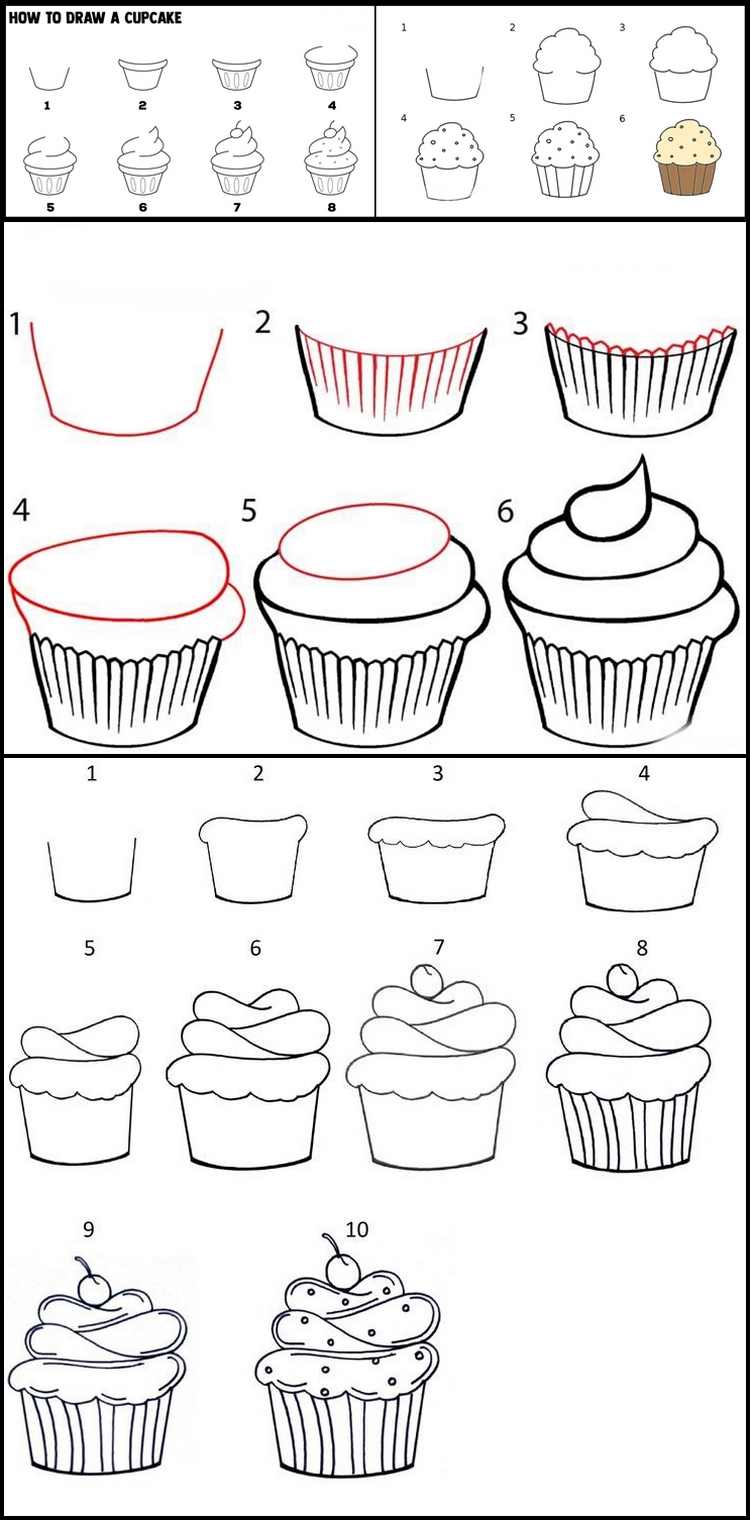 HOW TO DRAW A CUPCAKE

1 2 3 4

5 6 7 8

1 2 3

4 5 6

1 2 3

4 5 6

1 2 3 4

5 6 7 8

9 10