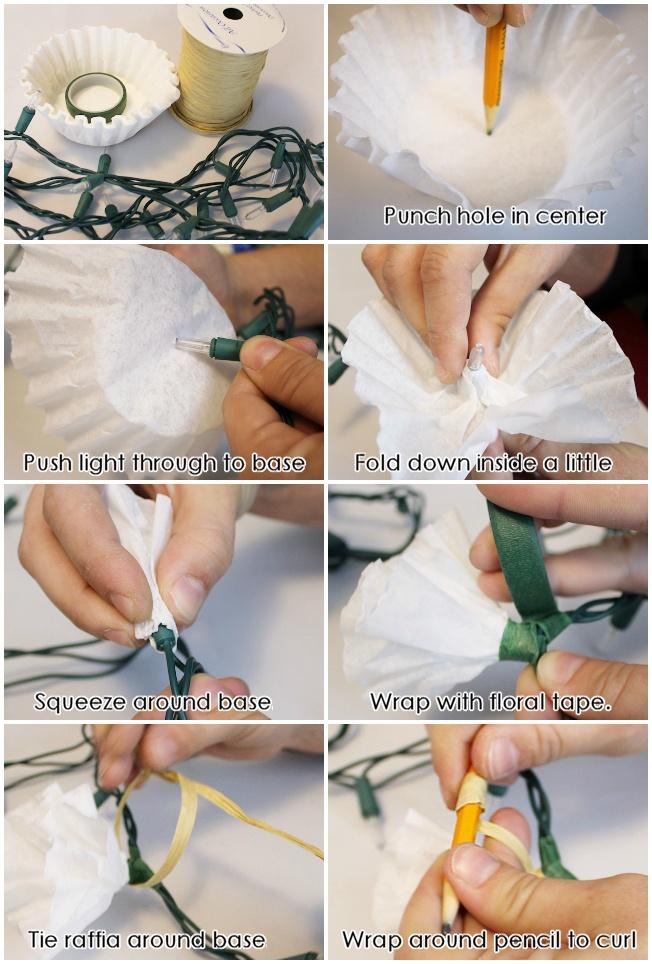 Punch hole in center

Push light through to base

Fold down inside a little

Squeeze around base

Wrap with floral tape.

Tie raffia around base

Wrap around pencil to curl