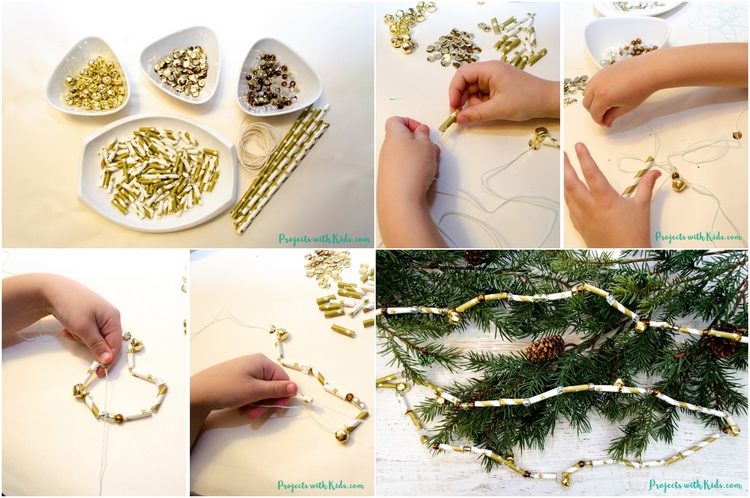 Projects with Kids.com

Projects with Kids.com

Projects with Kids.com

Projects with Kids.com