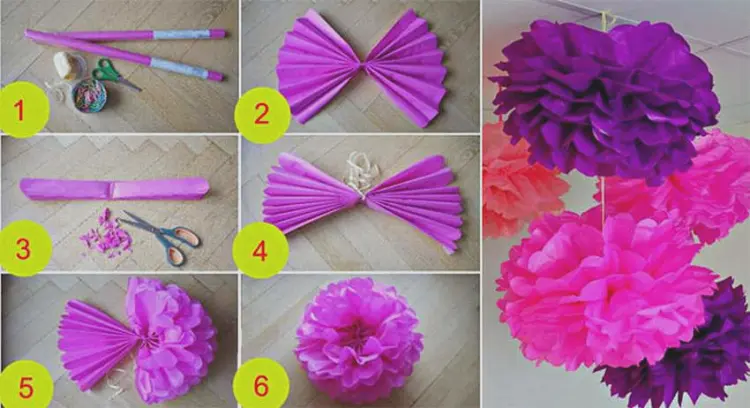 1
2
3
4
5
6