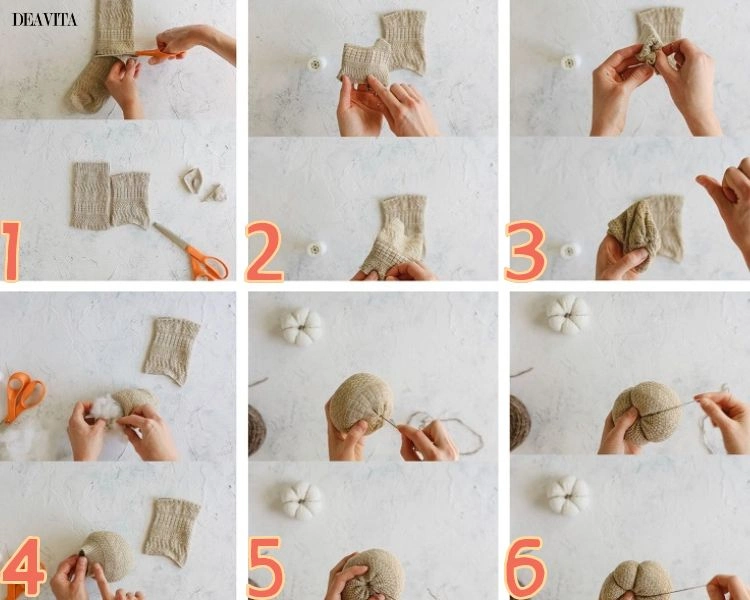 DEAVITA

1

2

3

4

5

6