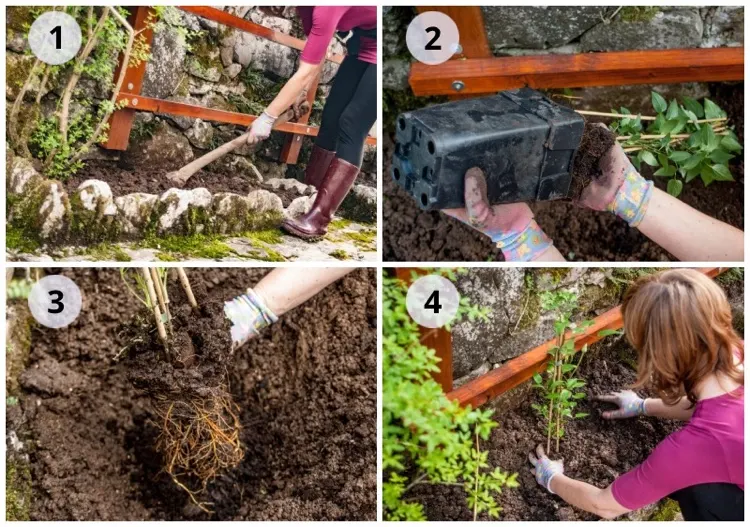 1

2

3

4