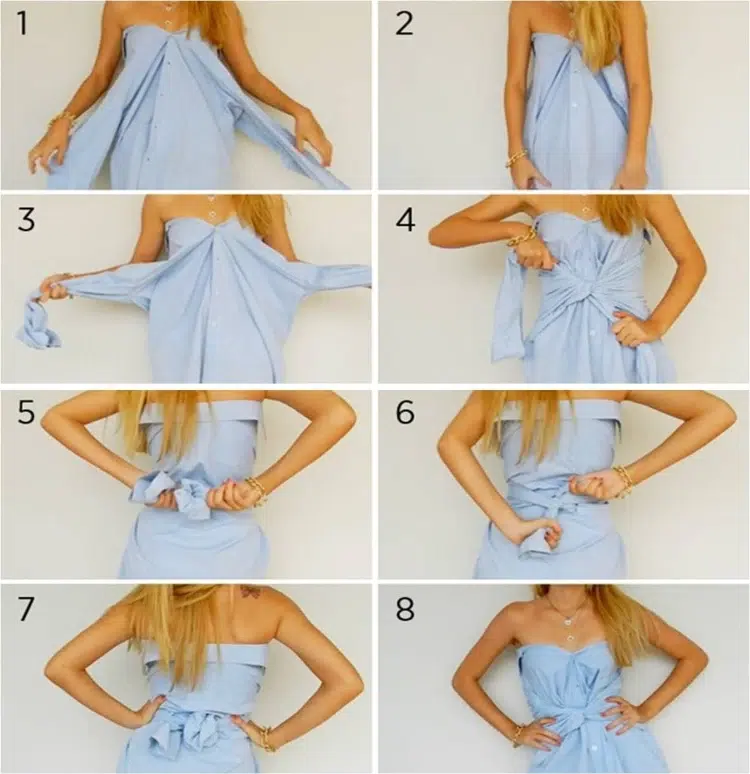 1

2

3

4

5

6

7

8